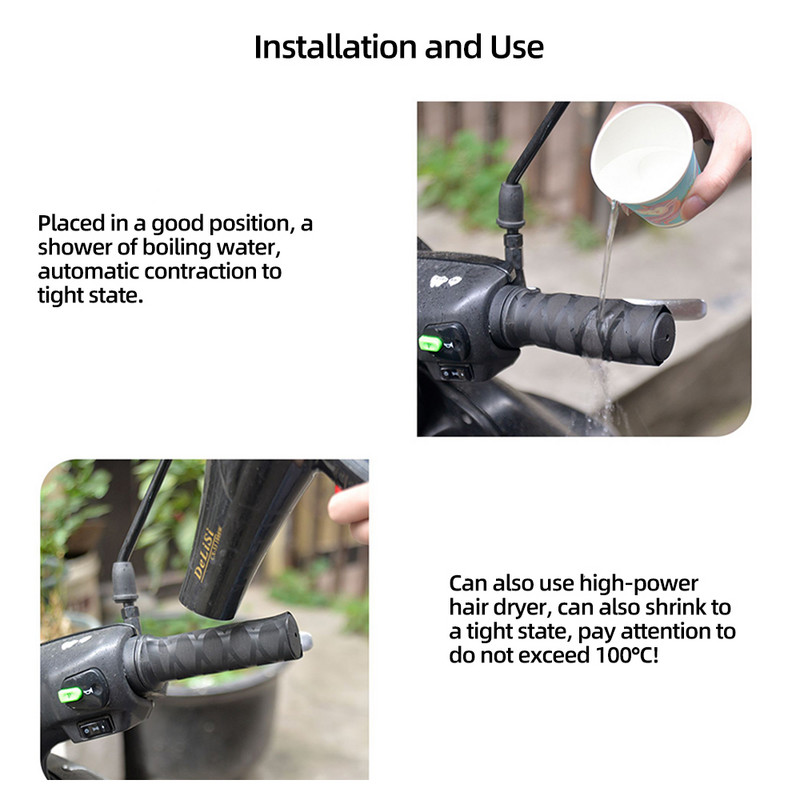 Installation and Use

Placed in a good position, a shower of boiling water, automatic contraction to tight state.

DeLiSi

Can also use high-power hair dryer, can also shrink to a tight state, pay attention to do not exceed 100°C!