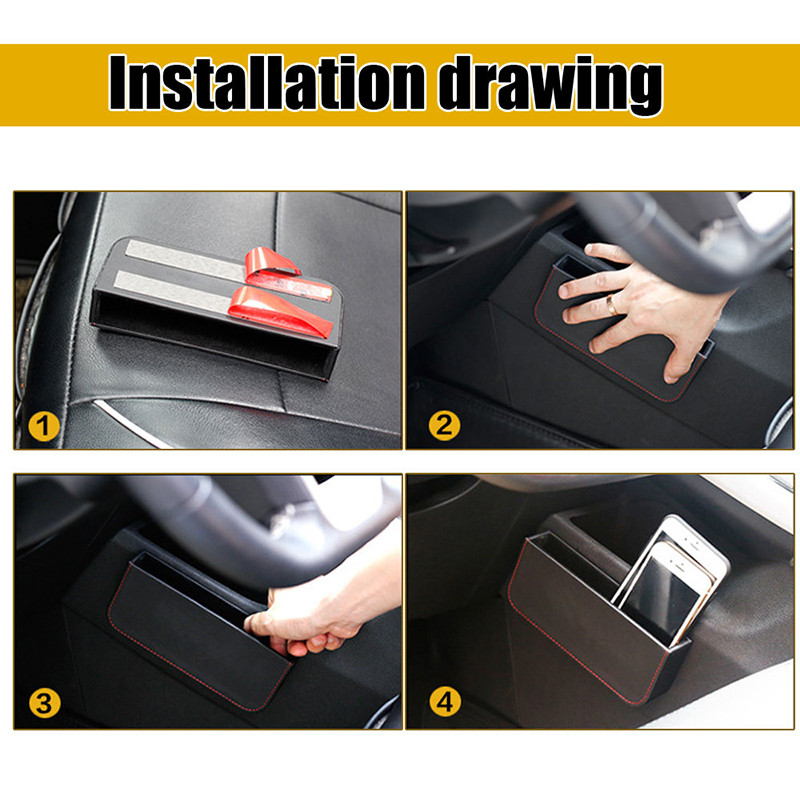 Installation drawing

1

2

3

4