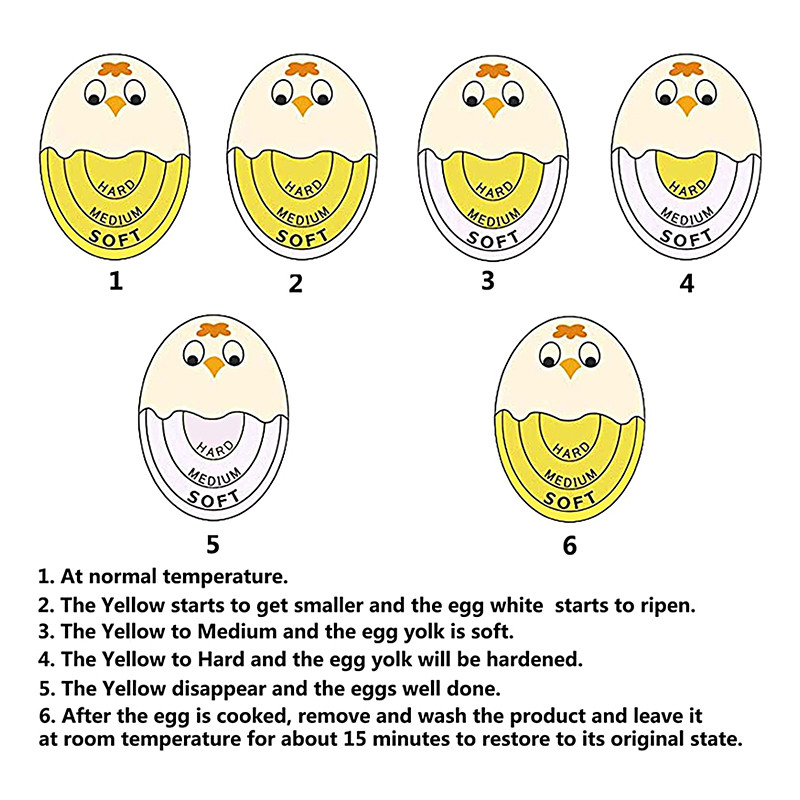 HARD
MEDIUM
SOFT
1

HARD
MEDIUM
SOFT
2

HARD
MEDIUM
SOFT
3

HARD
MEDIUM
SOFT
4

HARD
MEDIUM
SOFT
5

HARD
MEDIUM
SOFT
6

1. At normal temperature.
2. The Yellow starts to get smaller and the egg white starts to ripen.
3. The Yellow to Medium and the egg yolk is soft.
4. The Yellow to Hard and the egg yolk will be hardened.
5. The Yellow disappear and the eggs well done.
6. After the egg is cooked, remove and wash the product and leave it at room temperature for about 15 minutes to restore to its original state.