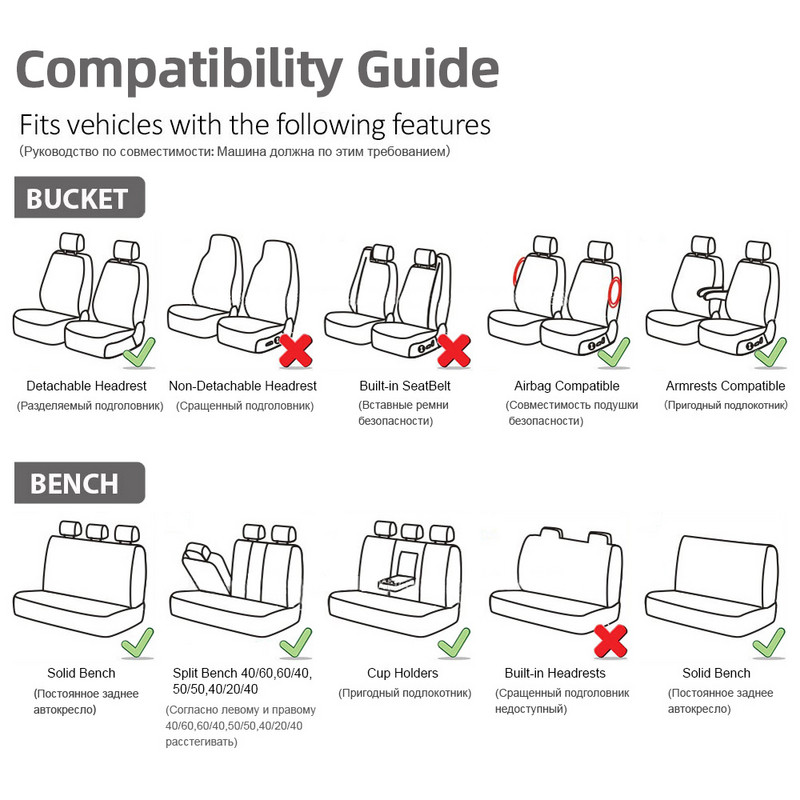 Compatibility Guide

Fits vehicles with the following features

(Руководство по совместимости: Машина должна по этим требованием)

BUCKET

Detachable Headrest
(Разделяемый подголовник)

Non-Detachable Headrest
(Сращенный подголовник)

Built-in SeatBelt
(Вставные ремни безопасности)

Airbag Compatible
(Совместимость подушки безопасности)

Armrests Compatible
(Пригодный подлокотник)

BENCH

Solid Bench
(Постоянное заднее автокресло)

Split Bench 40/60,60/40, 50/50,40/20/40
(Согласно левому и правому 40/60,60/40,50/50,40/20/40 расстегивать)

Cup Holders
(Пригодный подлокотник)

Built-in Headrests
(Сращенный подголовник недоступный)

Solid Bench
(Постоянное заднее автокресло)