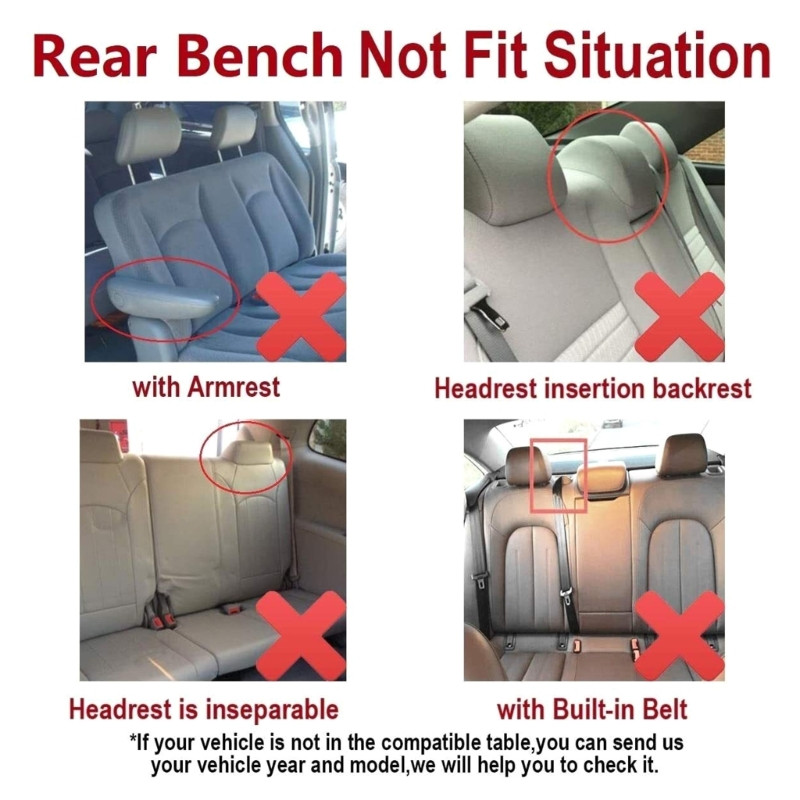 Rear Bench Not Fit Situation

with Armrest

Headrest insertion backrest

Headrest is inseparable

with Built-in Belt

*If your vehicle is not in the compatible table,you can send us your vehicle year and model,we will help you to check it.