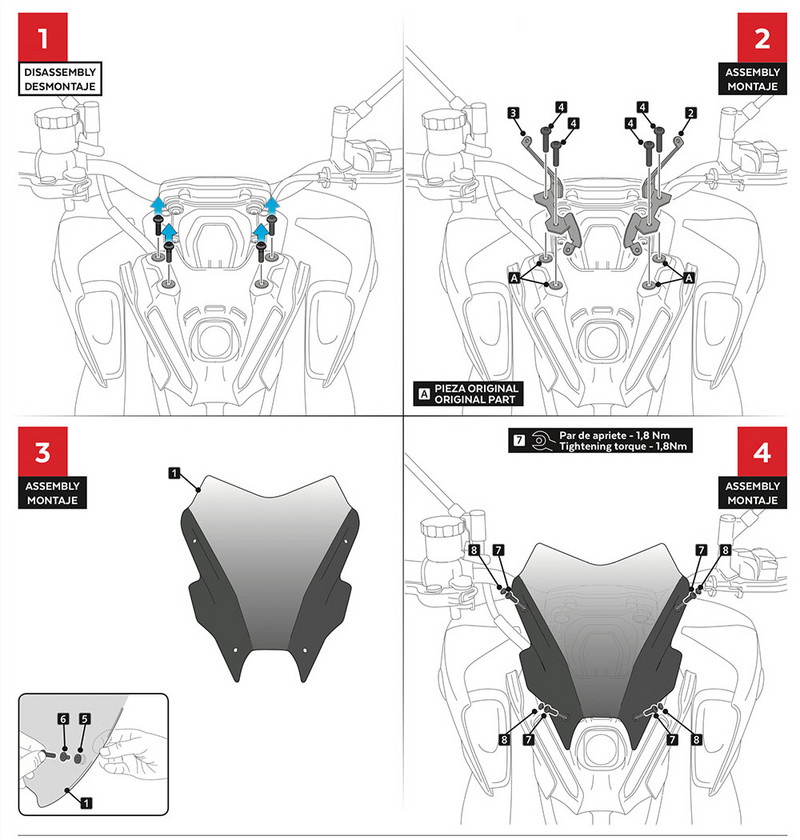 1
DISASSEMBLY
DESMONTAJE

2
ASSEMBLY
MONTAJE

3 4 4 4 4 2

A A

A PIEZA ORIGINAL
ORIGINAL PART

3
ASSEMBLY
MONTAJE

1

6 5

1

7 Par de apriete - 1,8 Nm
Tightening torque - 1,8Nm

4
ASSEMBLY
MONTAJE

8 7 7 8

8 7 7 8