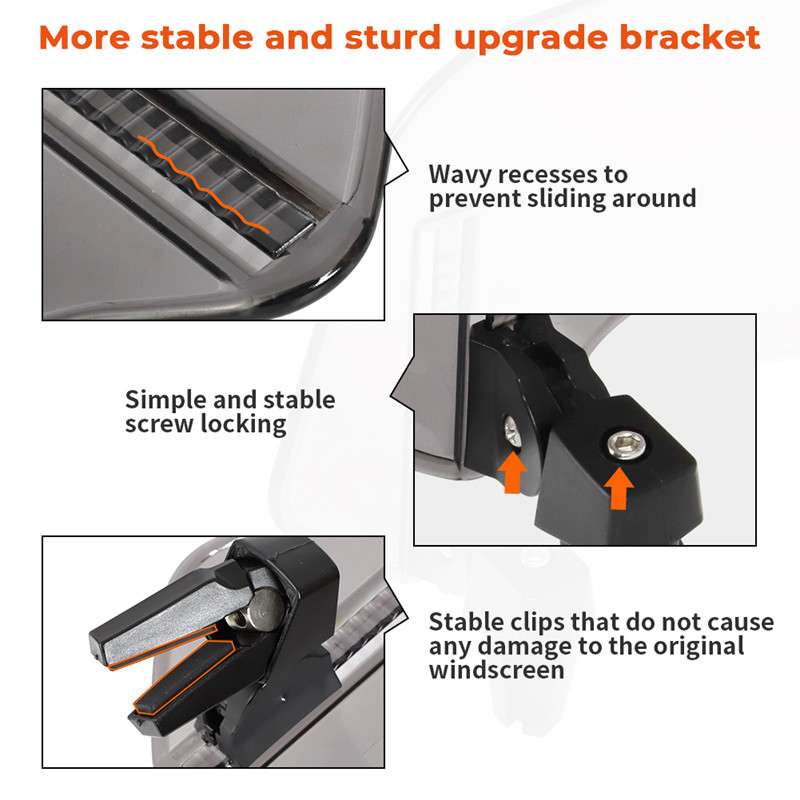 More stable and sturd upgrade bracket

Wavy recesses to prevent sliding around

Simple and stable screw locking

Stable clips that do not cause any damage to the original windscreen