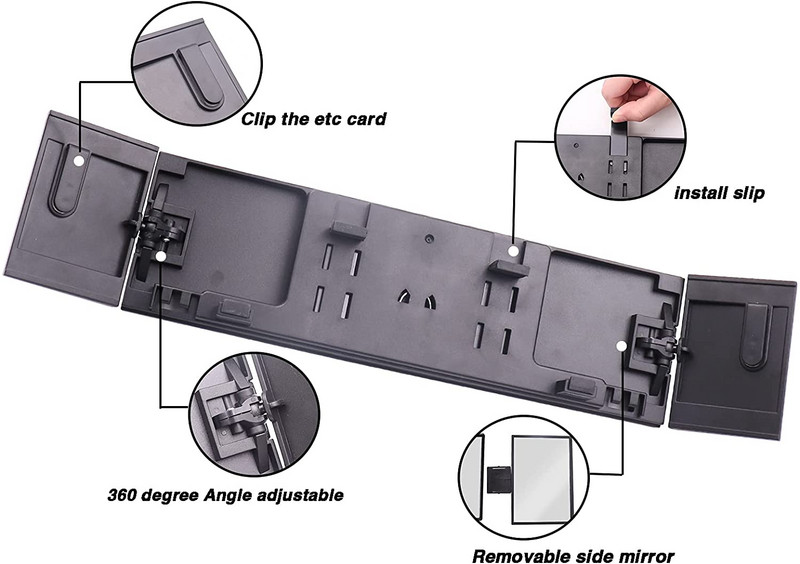 Clip the etc card

install slip

360 degree Angle adjustable

Removable side mirror