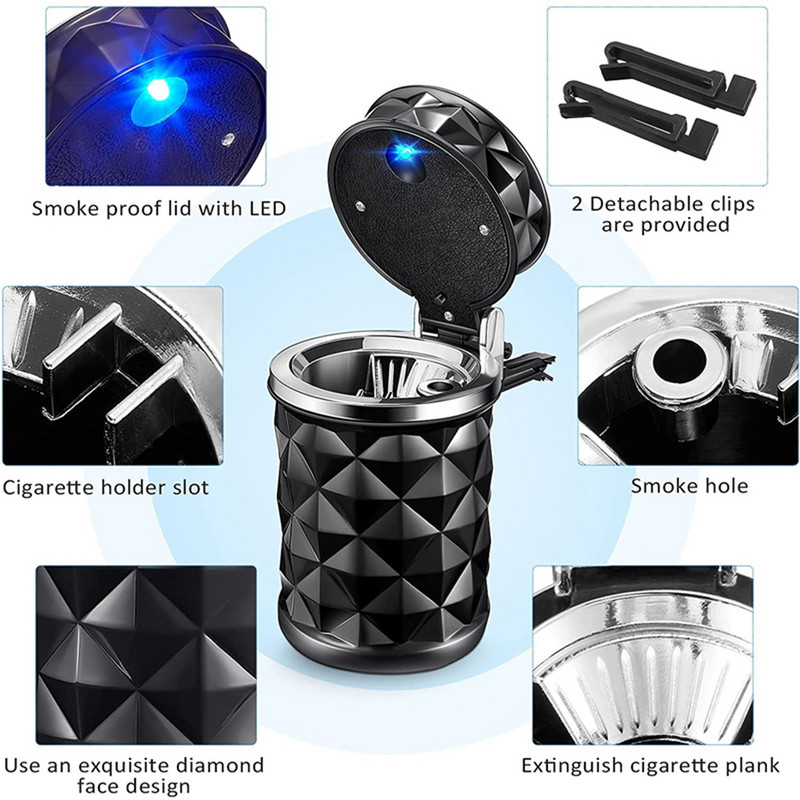 Smoke proof lid with LED

2 Detachable clips are provided

Cigarette holder slot

Smoke hole

Use an exquisite diamond face design

Extinguish cigarette plank