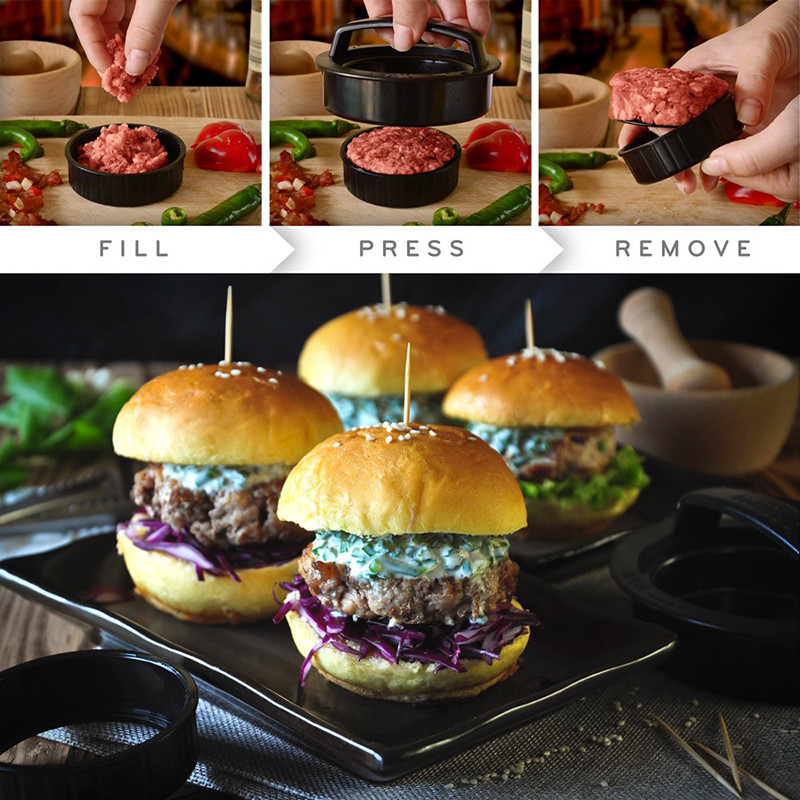 FILL

PRESS

REMOVE