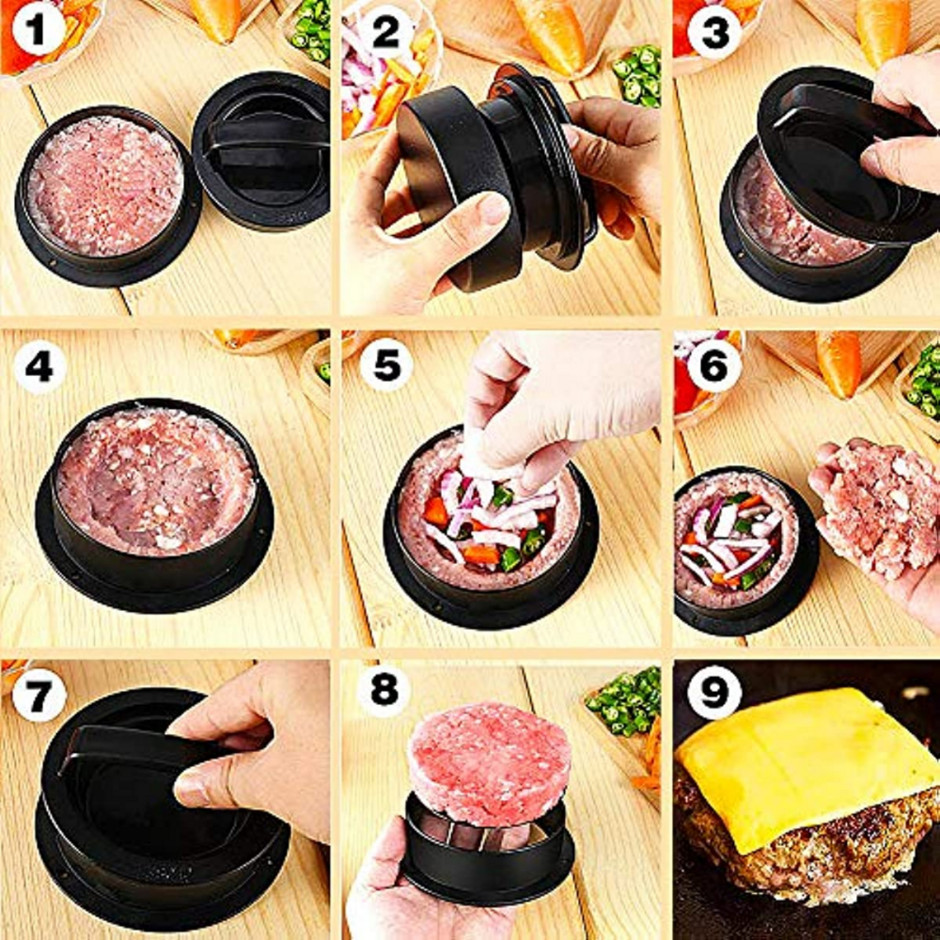 1
2
3
4
5
6
7
8
9