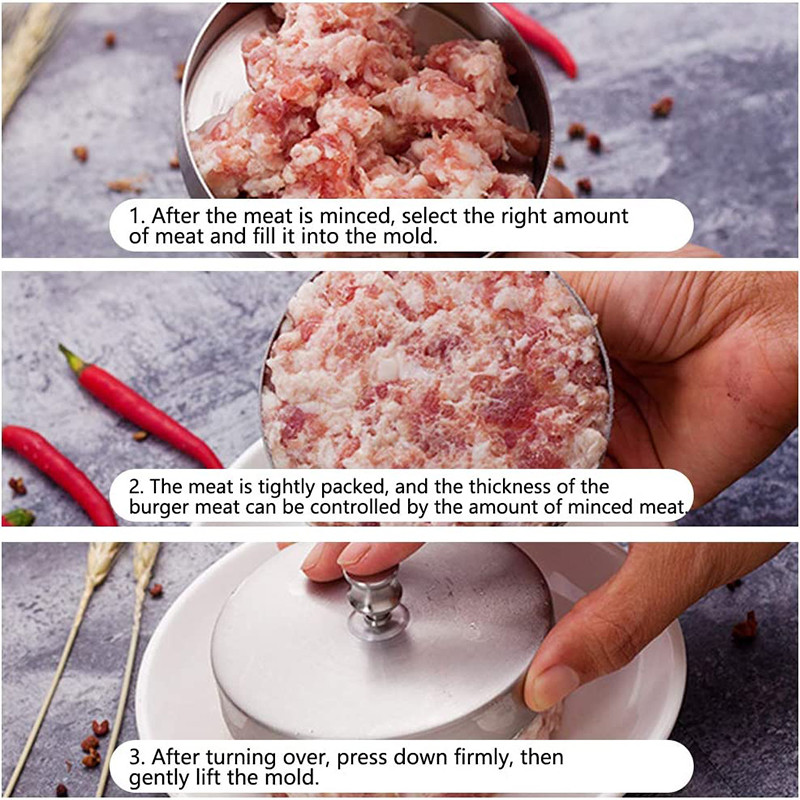 1. After the meat is minced, select the right amount of meat and fill it into the mold.

2. The meat is tightly packed, and the thickness of the burger meat can be controlled by the amount of minced meat.

3. After turning over, press down firmly, then gently lift the mold.