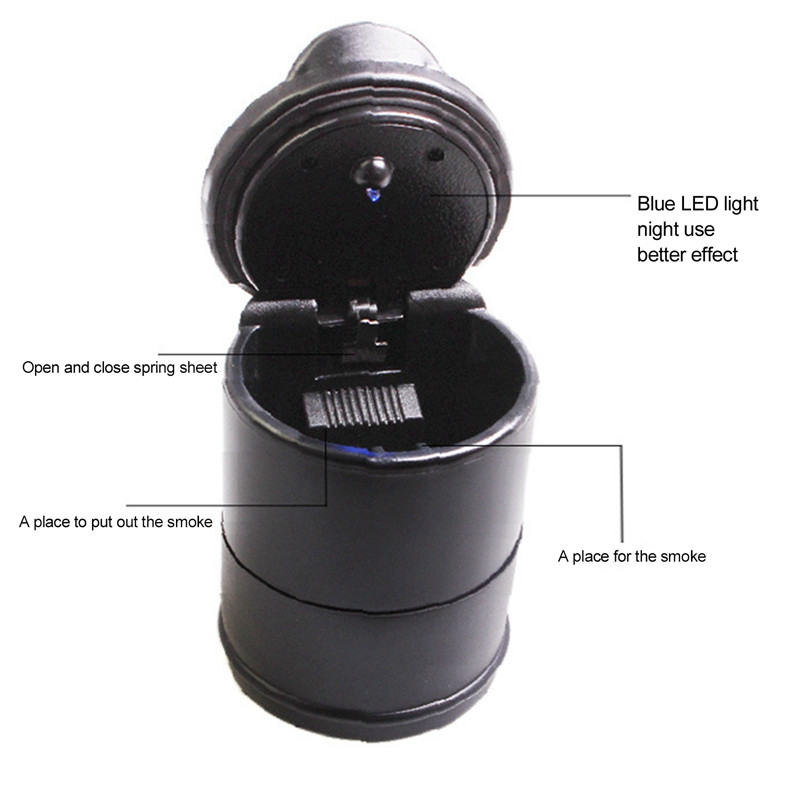 Blue LED light
night use
better effect

Open and close spring sheet

A place to put out the smoke

A place for the smoke