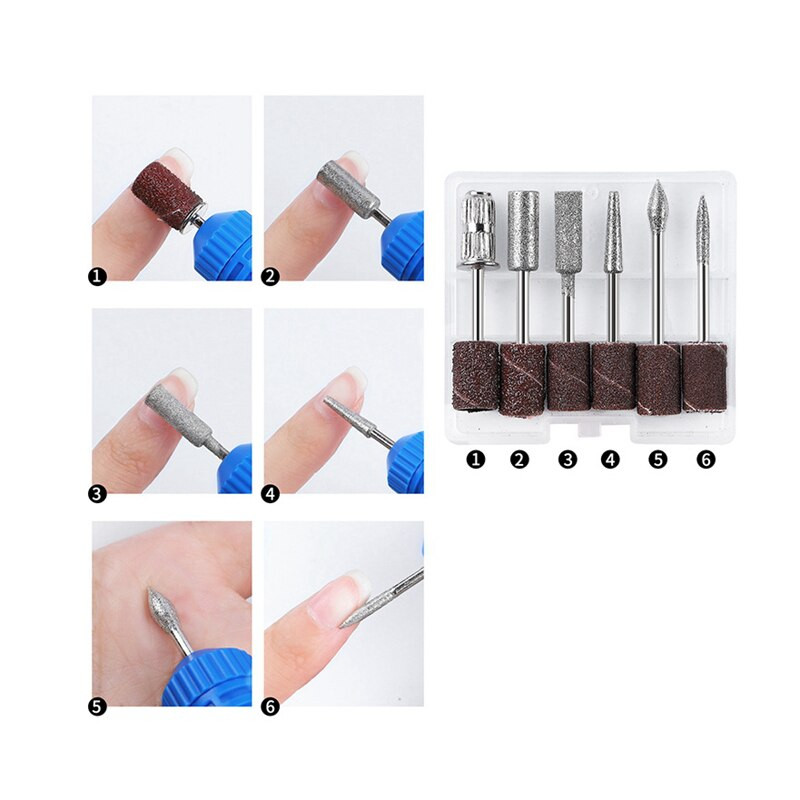 1
2
3
4
5
6
1 2 3 4 5 6