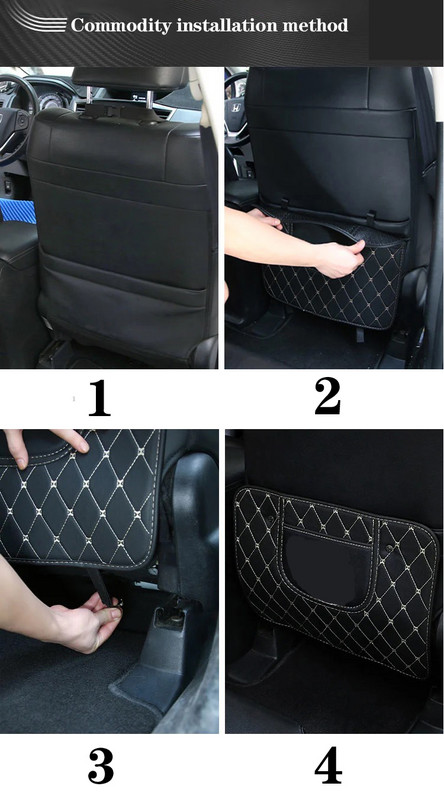 Commodity installation method

1

2

3

4