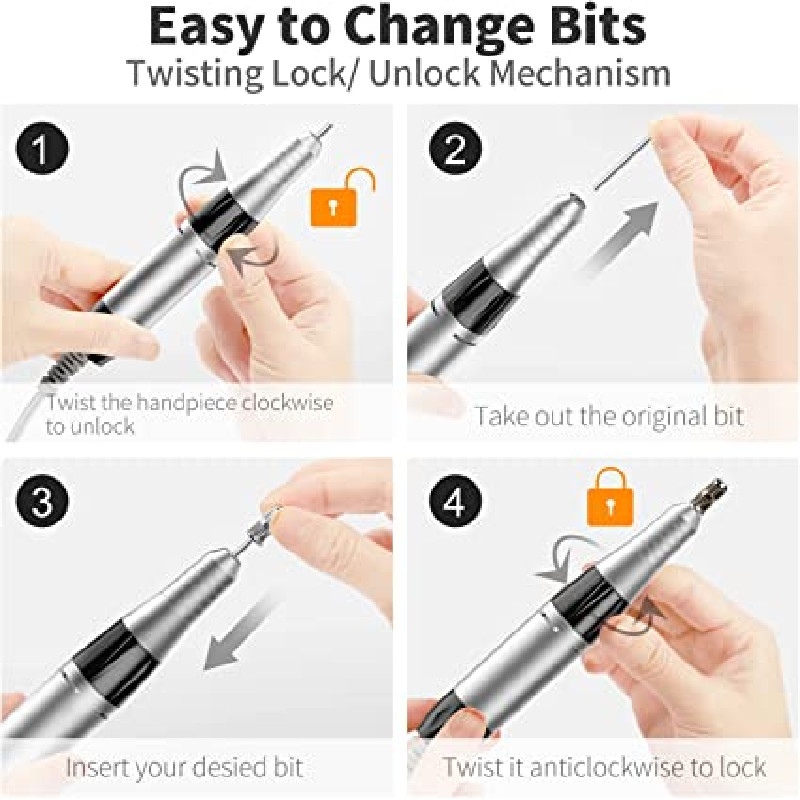 Easy to Change Bits
Twisting Lock/ Unlock Mechanism

1
Twist the handpiece clockwise to unlock

2
Take out the original bit

3
Insert your desied bit

4
Twist it anticlockwise to lock