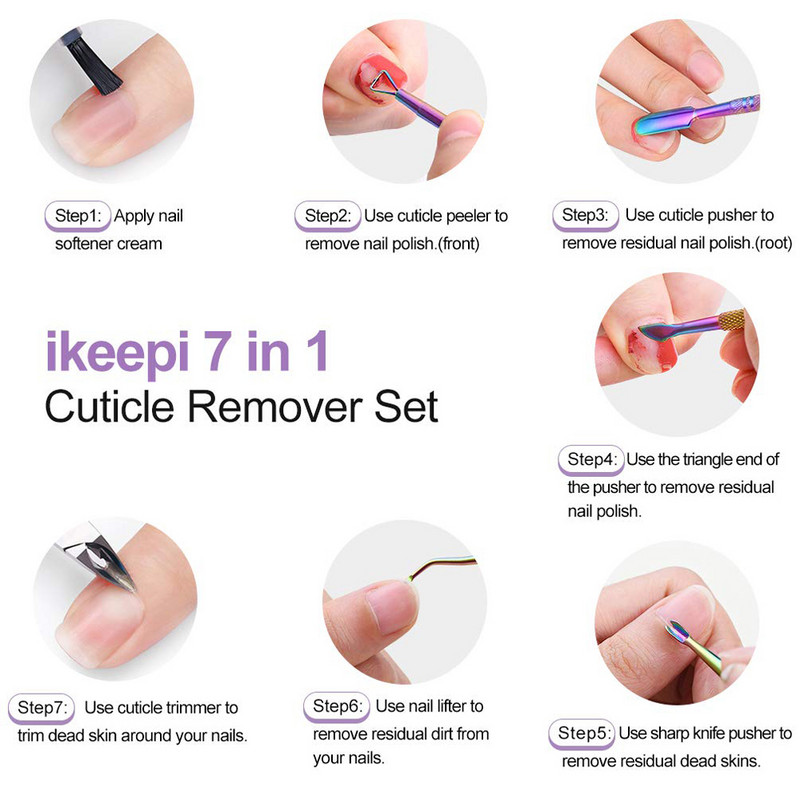 Step1: Apply nail softener cream

Step2: Use cuticle peeler to remove nail polish.(front)

Step3: Use cuticle pusher to remove residual nail polish.(root)

ikeepi 7 in 1
Cuticle Remover Set

Step4: Use the triangle end of the pusher to remove residual nail polish.

Step7: Use cuticle trimmer to trim dead skin around your nails.

Step6: Use nail lifter to remove residual dirt from your nails.

Step5: Use sharp knife pusher to remove residual dead skins.