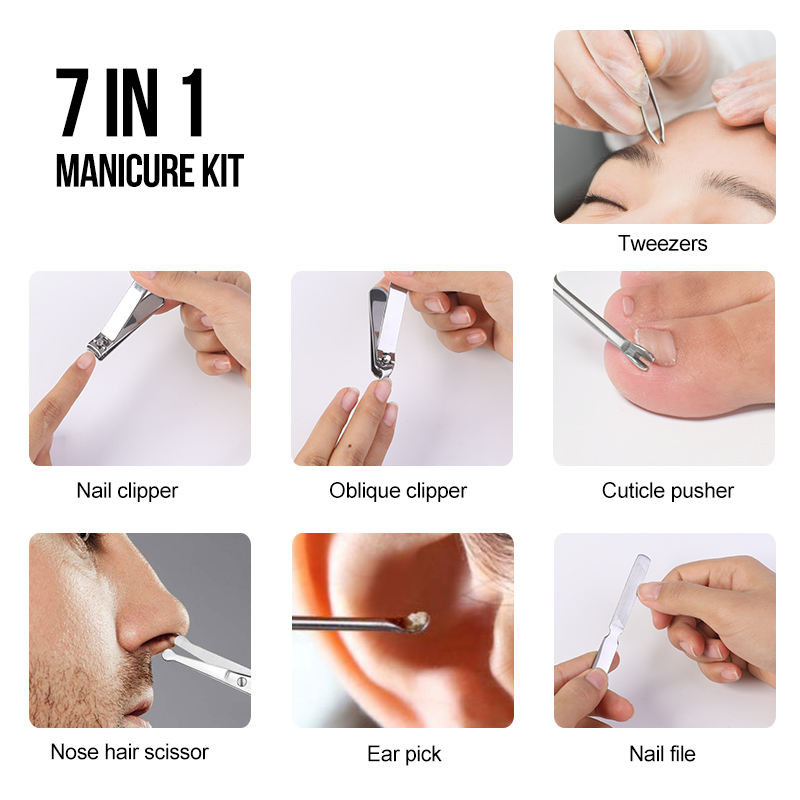 7 IN 1
MANICURE KIT

Tweezers

Nail clipper

Oblique clipper

Cuticle pusher

Nose hair scissor

Ear pick

Nail file