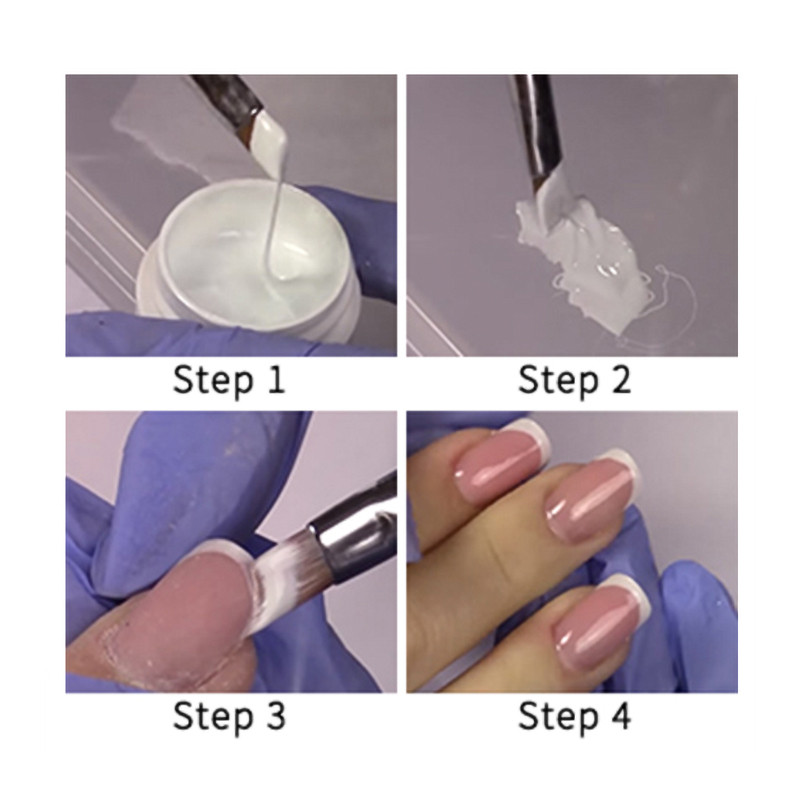 Step 1

Step 2

Step 3

Step 4