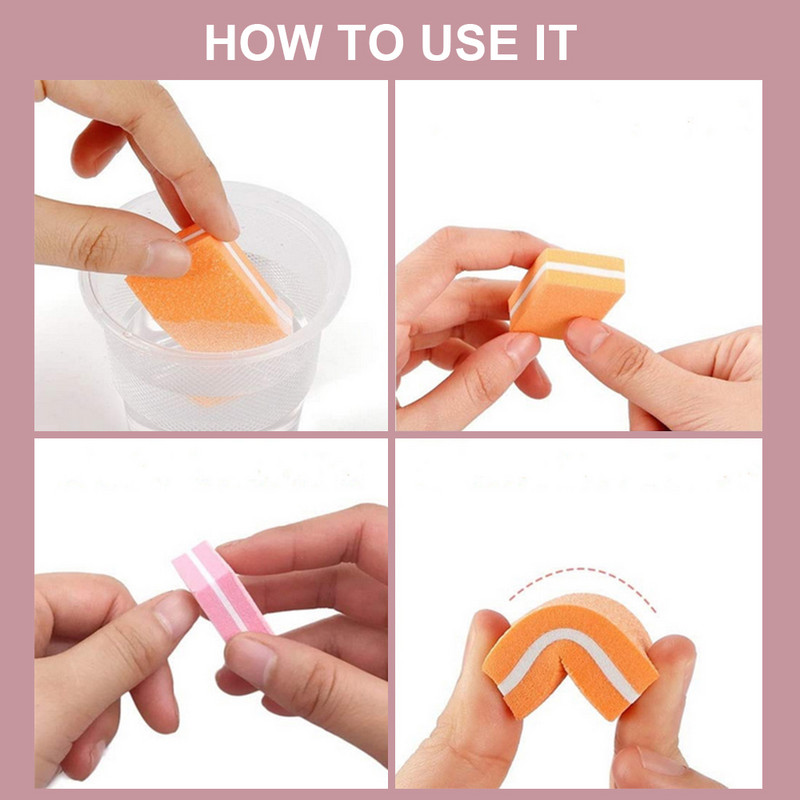 HOW TO USE IT