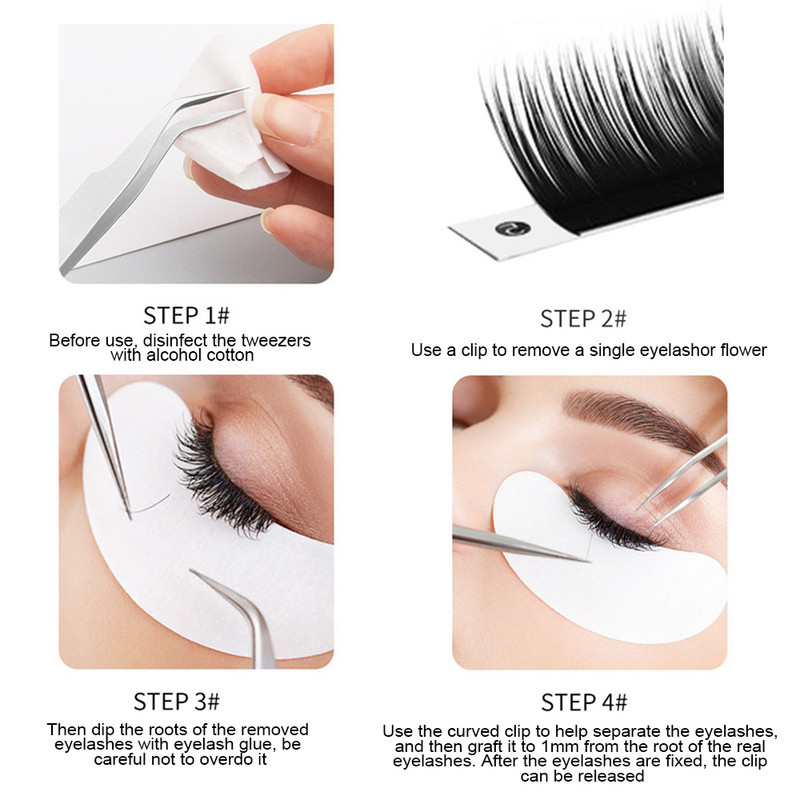 STEP 1#
Before use, disinfect the tweezers with alcohol cotton

STEP 2#
Use a clip to remove a single eyelashor flower

STEP 3#
Then dip the roots of the removed eyelashes with eyelash glue, be careful not to overdo it

STEP 4#
Use the curved clip to help separate the eyelashes, and then graft it to 1mm from the root of the real eyelashes. After the eyelashes are fixed, the clip can be released