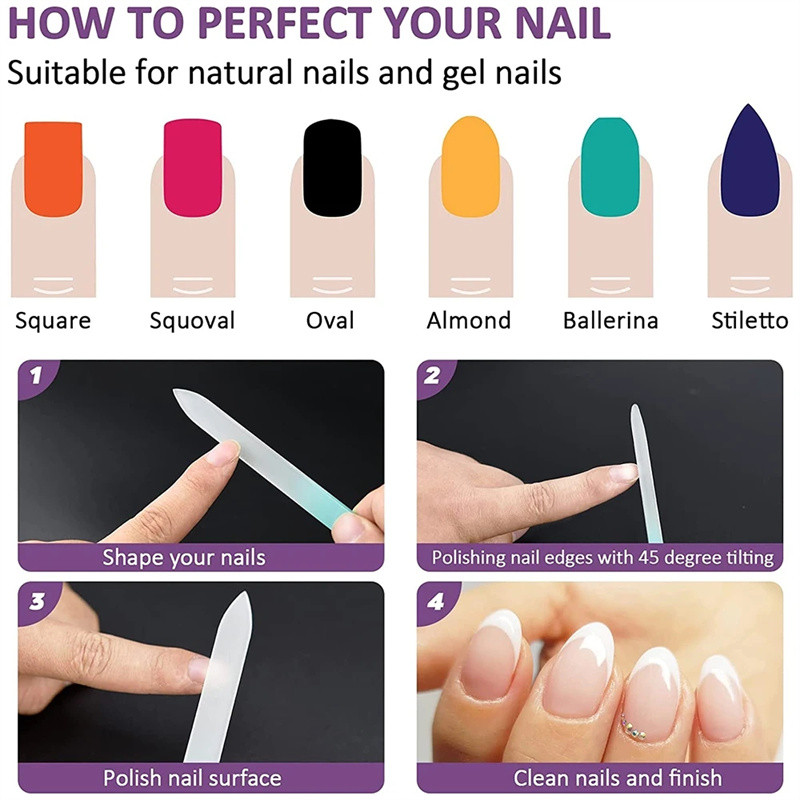 HOW TO PERFECT YOUR NAIL
Suitable for natural nails and gel nails

Square
Squoval
Oval
Almond
Ballerina
Stiletto

1
Shape your nails

2
Polishing nail edges with 45 degree tilting

3
Polish nail surface

4
Clean nails and finish