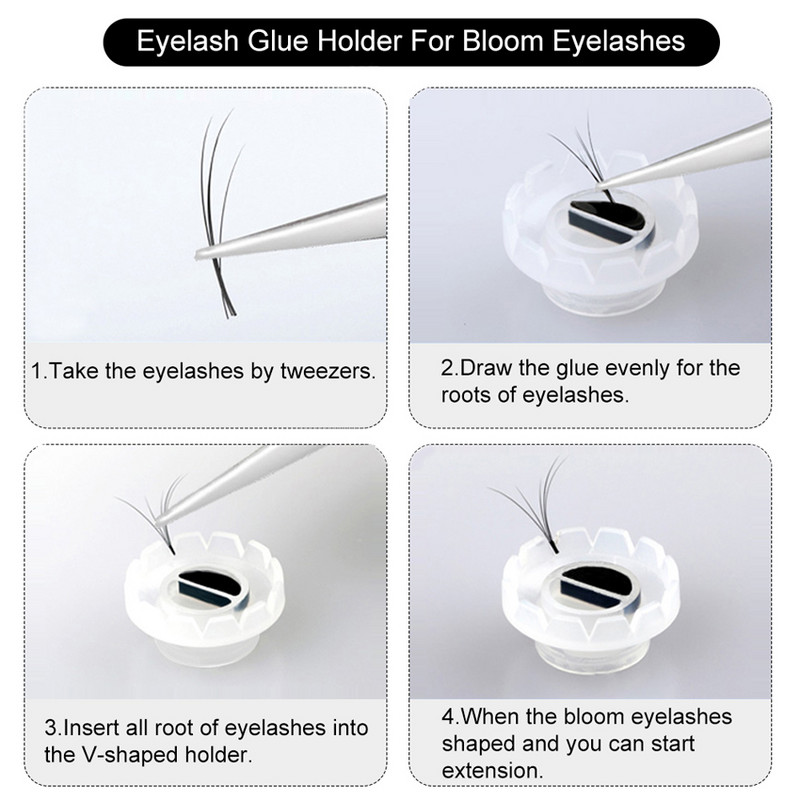 Eyelash Glue Holder For Bloom Eyelashes

1.Take the eyelashes by tweezers.

2.Draw the glue evenly for the roots of eyelashes.

3.Insert all root of eyelashes into the V-shaped holder.

4.When the bloom eyelashes shaped and you can start extension.