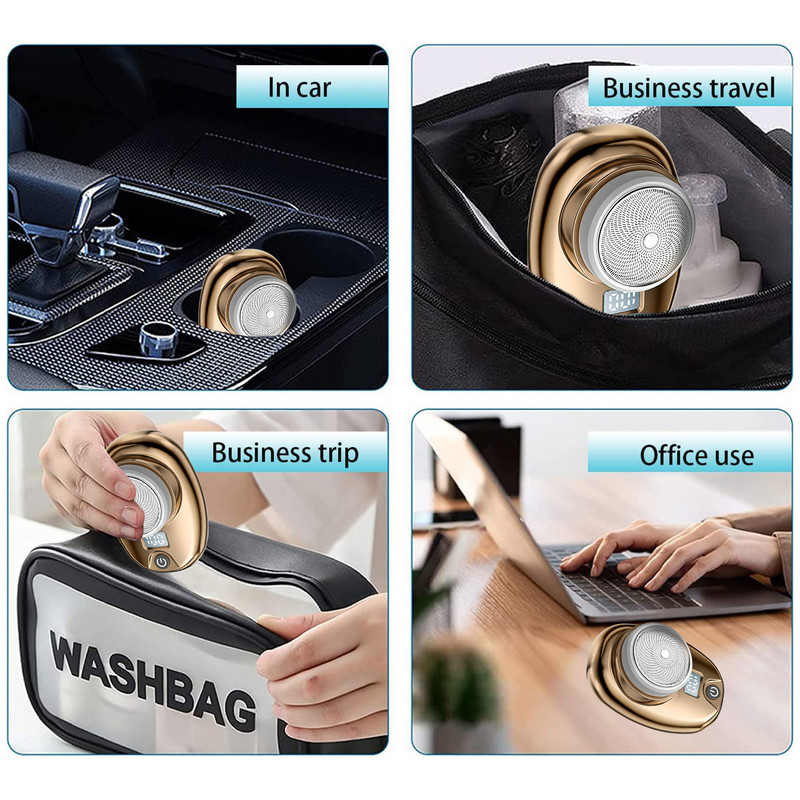 In car

Business travel

Business trip

WASHBAG

Office use