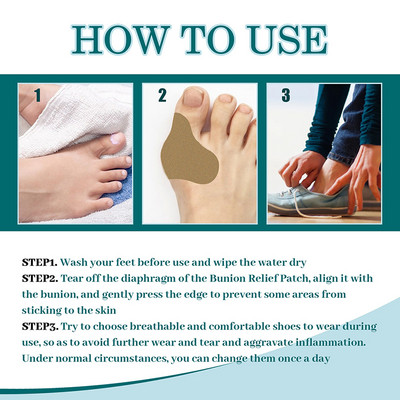 HOW TO USE

1

2

3

STEP1. Wash your feet before use and wipe the water dry
STEP2. Tear off the diaphragm of the Bunion Relief Patch, align it with the bunion, and gently press the edge to prevent some areas from sticking to the skin
STEP3. Try to choose breathable and comfortable shoes to wear during use, so as to avoid further wear and tear and aggravate inflammation. Under normal circumstances, you can change them once a day