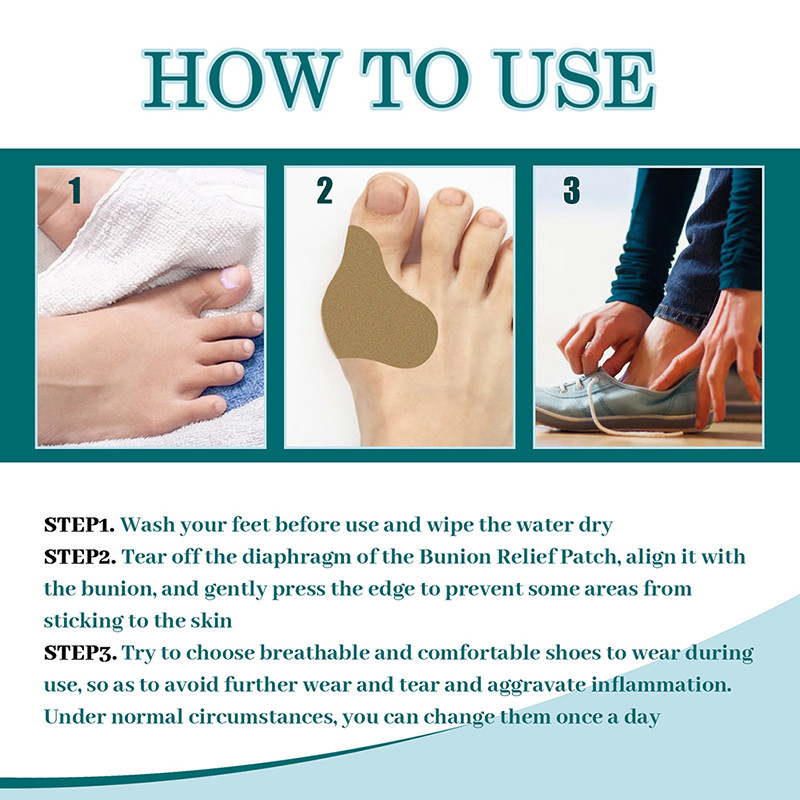 HOW TO USE

1

2

3

STEP1. Wash your feet before use and wipe the water dry
STEP2. Tear off the diaphragm of the Bunion Relief Patch, align it with the bunion, and gently press the edge to prevent some areas from sticking to the skin
STEP3. Try to choose breathable and comfortable shoes to wear during use, so as to avoid further wear and tear and aggravate inflammation. Under normal circumstances, you can change them once a day