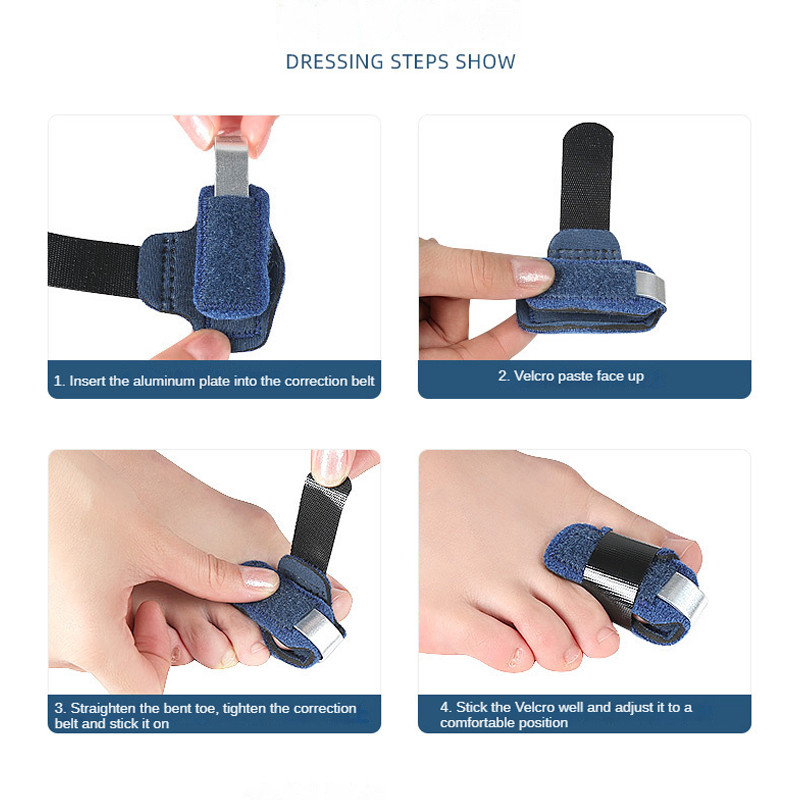 DRESSING STEPS SHOW

1. Insert the aluminum plate into the correction belt

2. Velcro paste face up

3. Straighten the bent toe, tighten the correction belt and stick it on

4. Stick the Velcro well and adjust it to a comfortable position