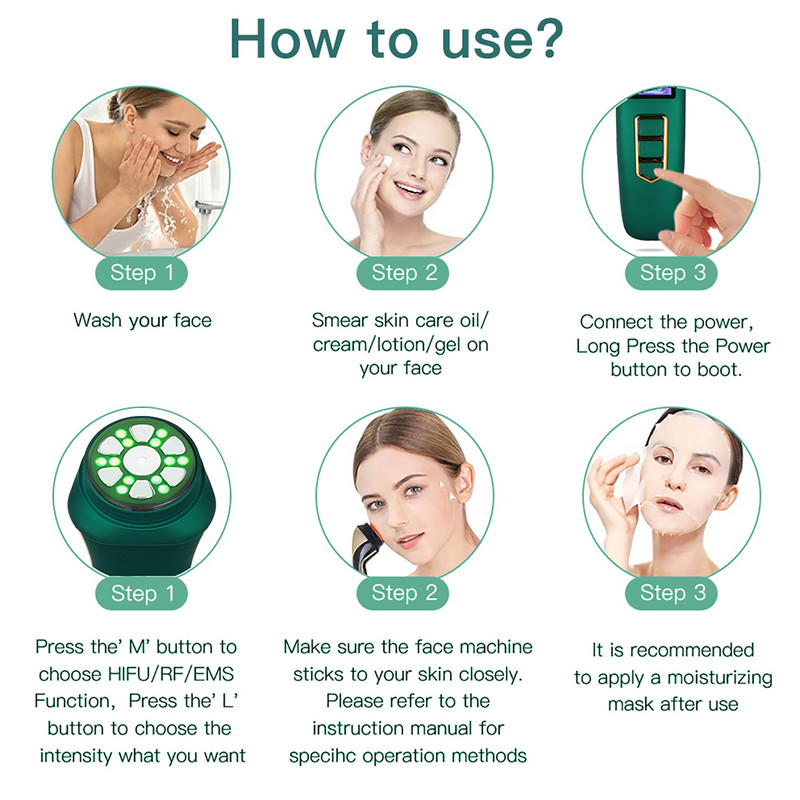 How to use?

Step 1

Wash your face

Step 2

Smear skin care oil/ cream/lotion/gel on your face

Step 3

Connect the power, Long Press the Power button to boot.

Step 1

Press the' M' button to choose HIFU/RF/EMS Function, Press the' L' button to choose the intensity what you want

Step 2

Make sure the face machine sticks to your skin closely. Please refer to the instruction manual for specihc operation methods

Step 3

It is recommended to apply a moisturizing mask after use