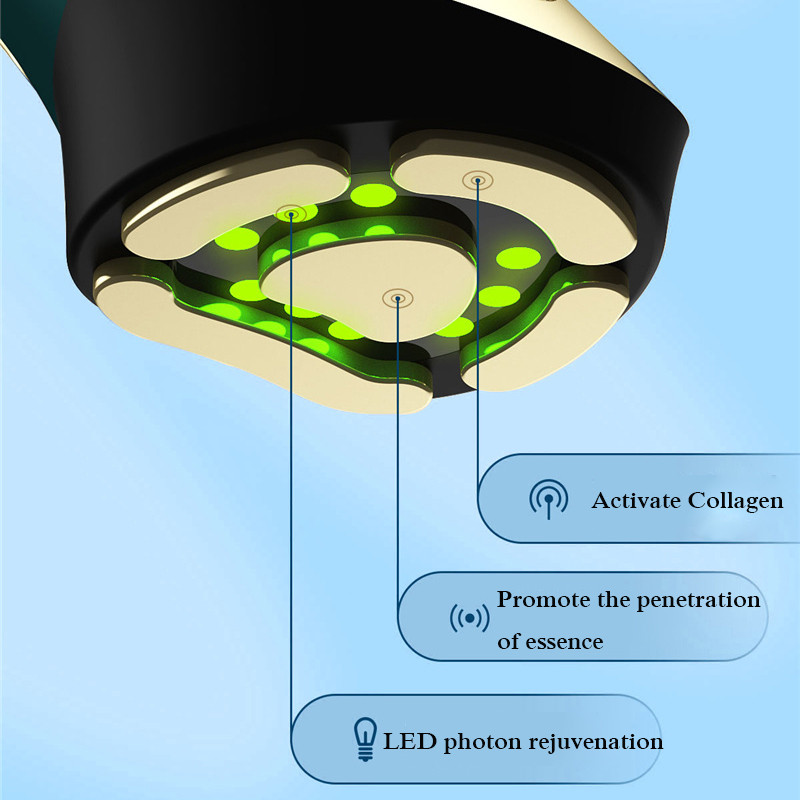 Activate Collagen

Promote the penetration of essence

LED photon rejuvenation