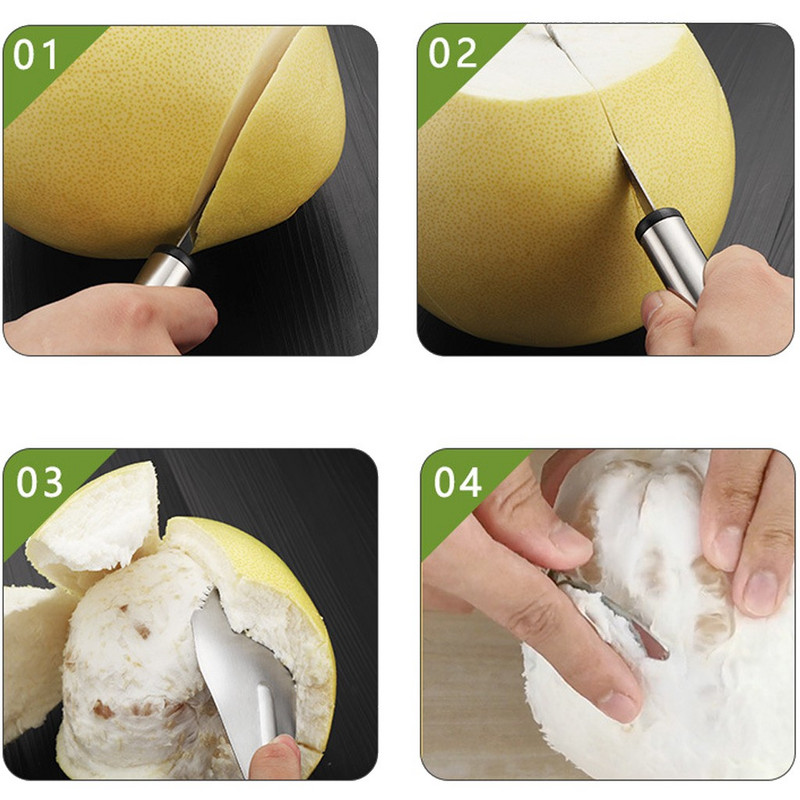 01

02

03

04