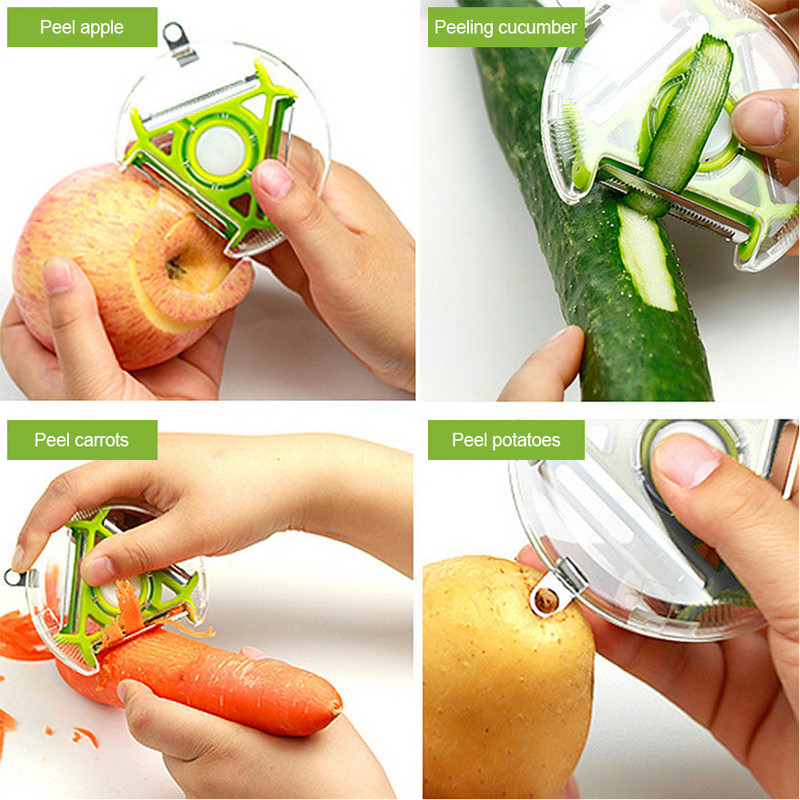 Peel apple

Peeling cucumber

Peel carrots

Peel potatoes