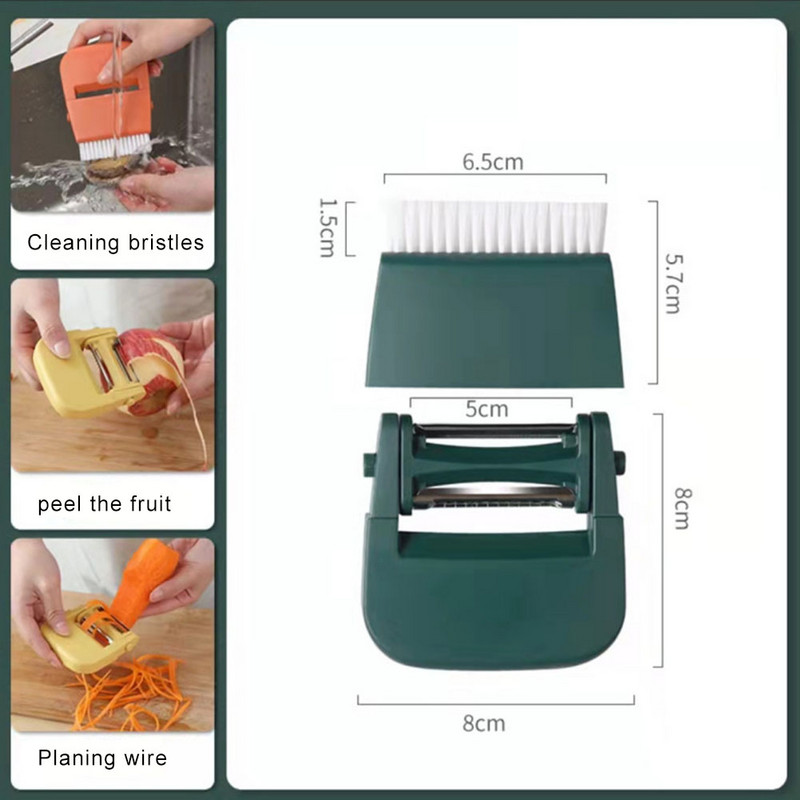 Cleaning bristles

peel the fruit

Planing wire

6.5cm

1.5cm

5.7cm

5cm

8cm

8cm