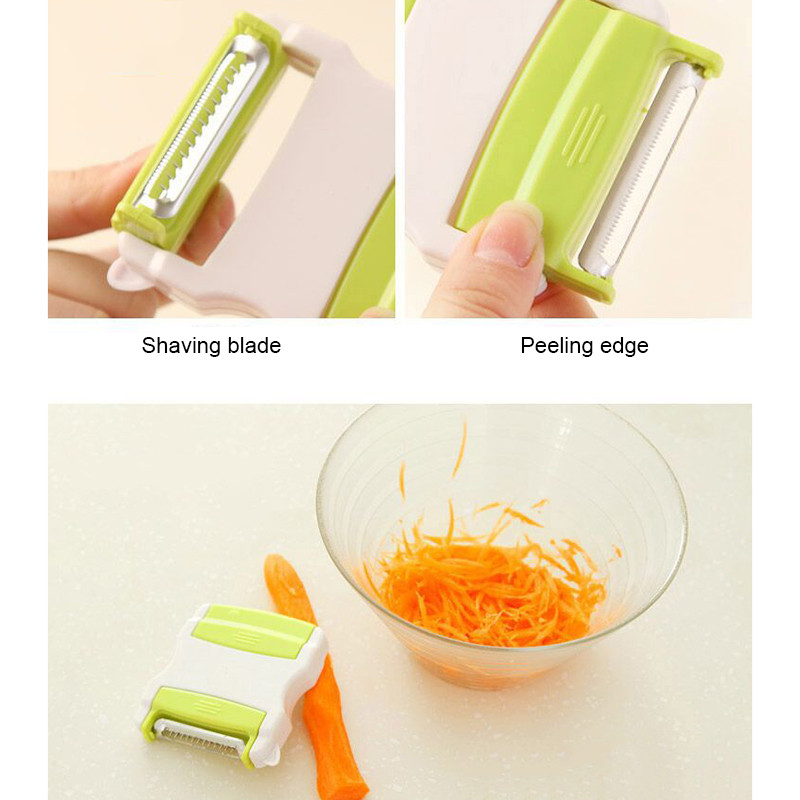 Shaving blade

Peeling edge