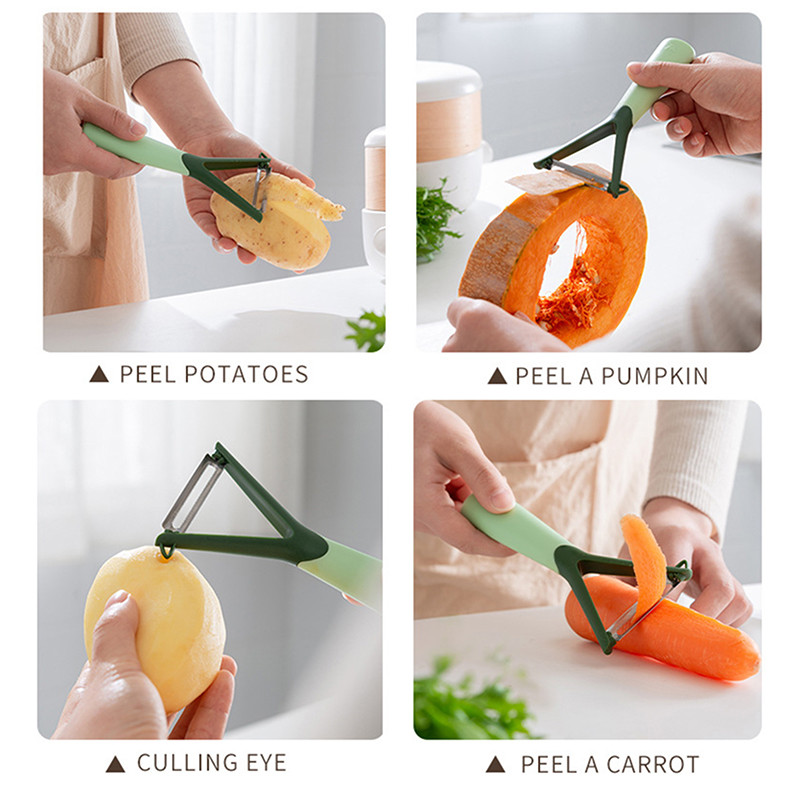 ▲ PEEL POTATOES

▲ PEEL A PUMPKIN

▲ CULLING EYE

▲ PEEL A CARROT