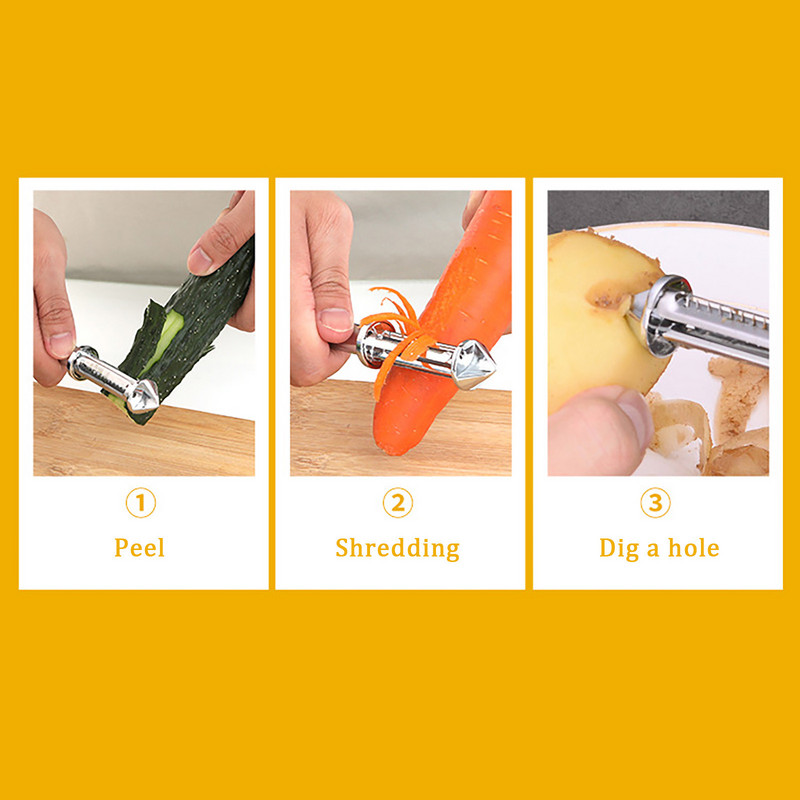 ①

Peel

②

Shredding

③

Dig a hole