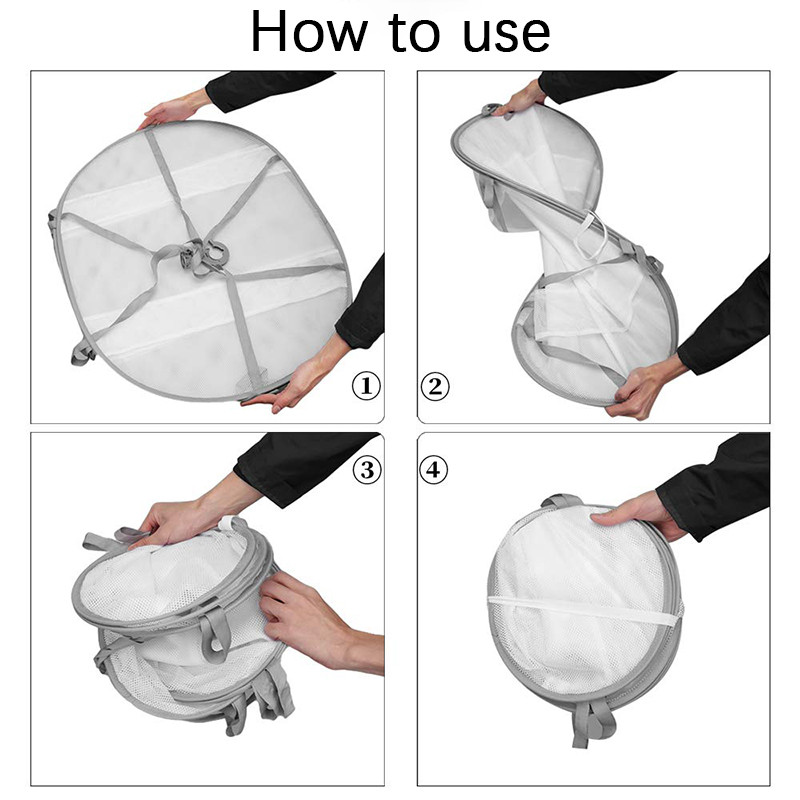 How to use

①

②

③

④