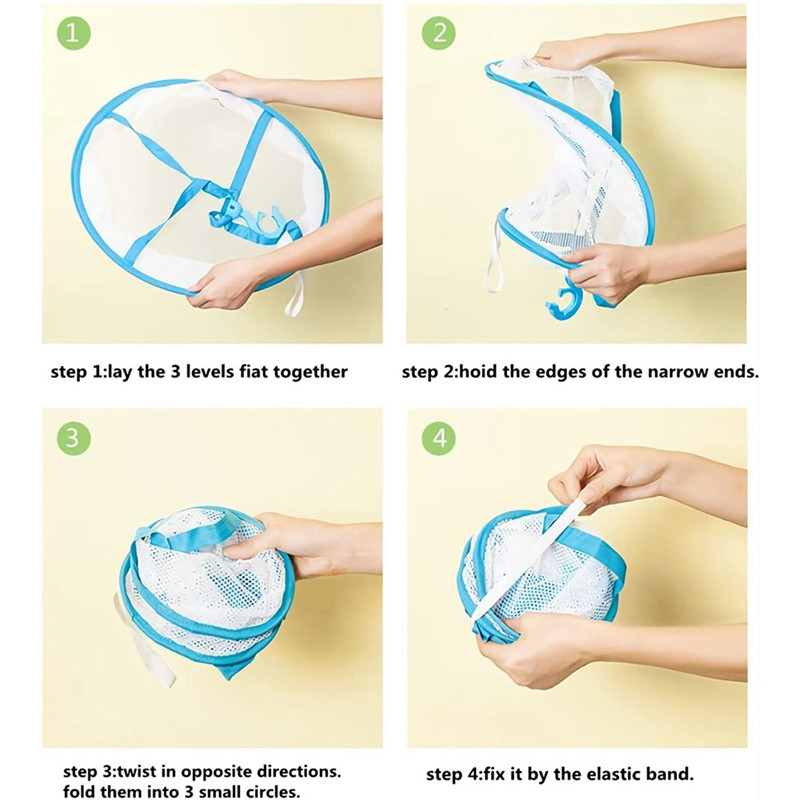 1

step 1:lay the 3 levels fiat together

2

step 2:hoid the edges of the narrow ends.

3

step 3:twist in opposite directions. fold them into 3 small circles.

4

step 4:fix it by the elastic band.