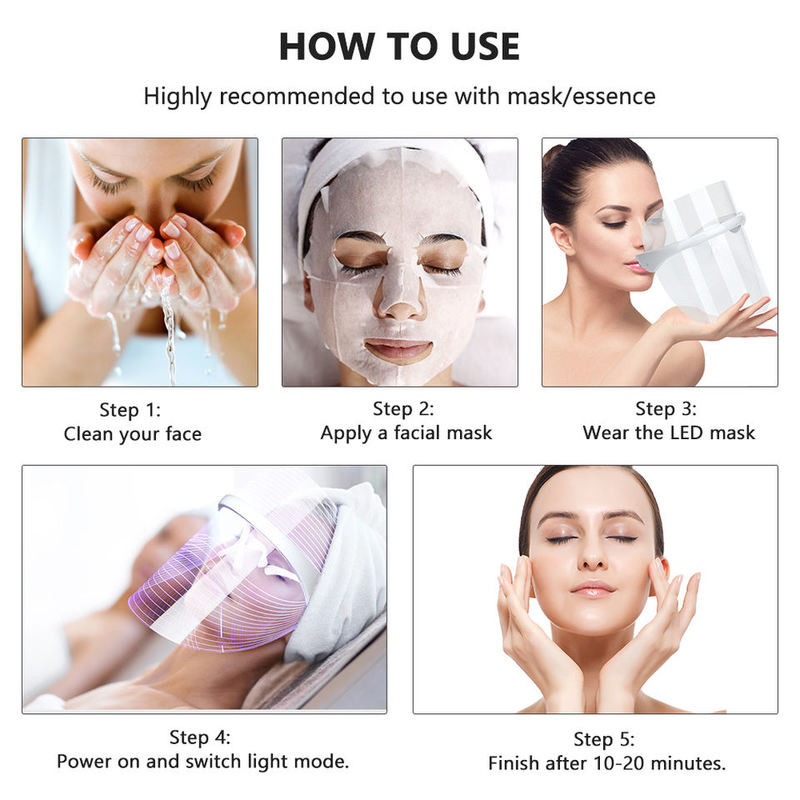 HOW TO USE

Highly recommended to use with mask/essence

Step 1:
Clean your face

Step 2:
Apply a facial mask

Step 3:
Wear the LED mask

Step 4:
Power on and switch light mode.

Step 5:
Finish after 10-20 minutes.