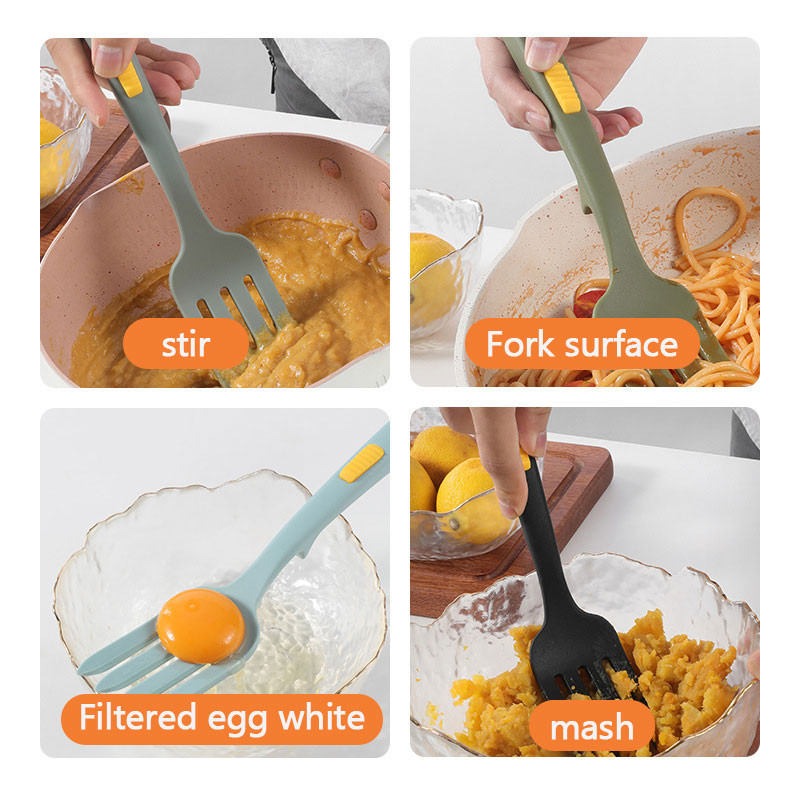 stir

Fork surface

Filtered egg white

mash