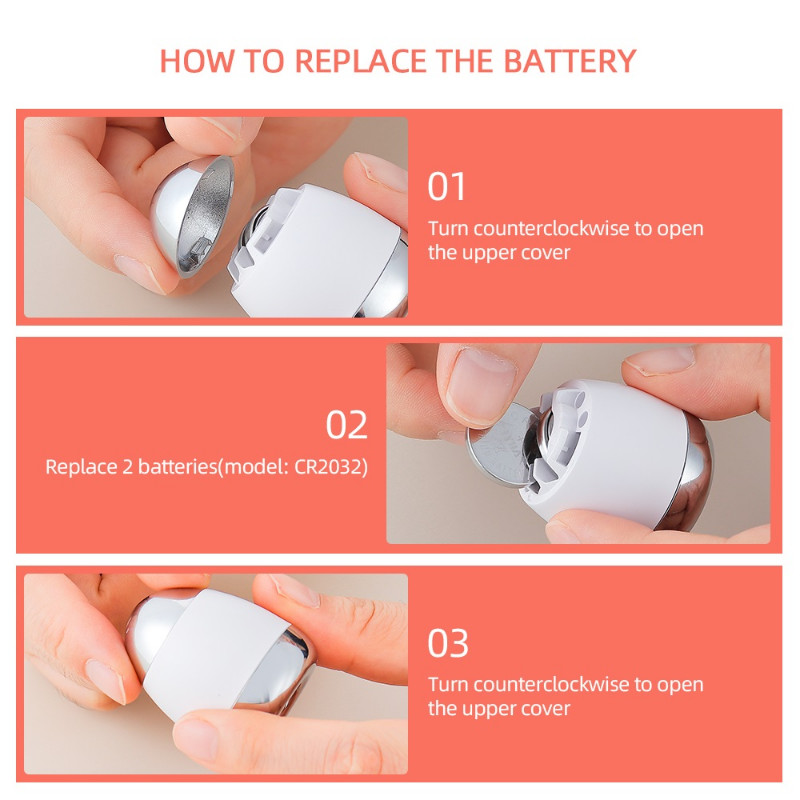 HOW TO REPLACE THE BATTERY

01

Turn counterclockwise to open the upper cover

02

Replace 2 batteries(model: CR2032)

03

Turn counterclockwise to open the upper cover