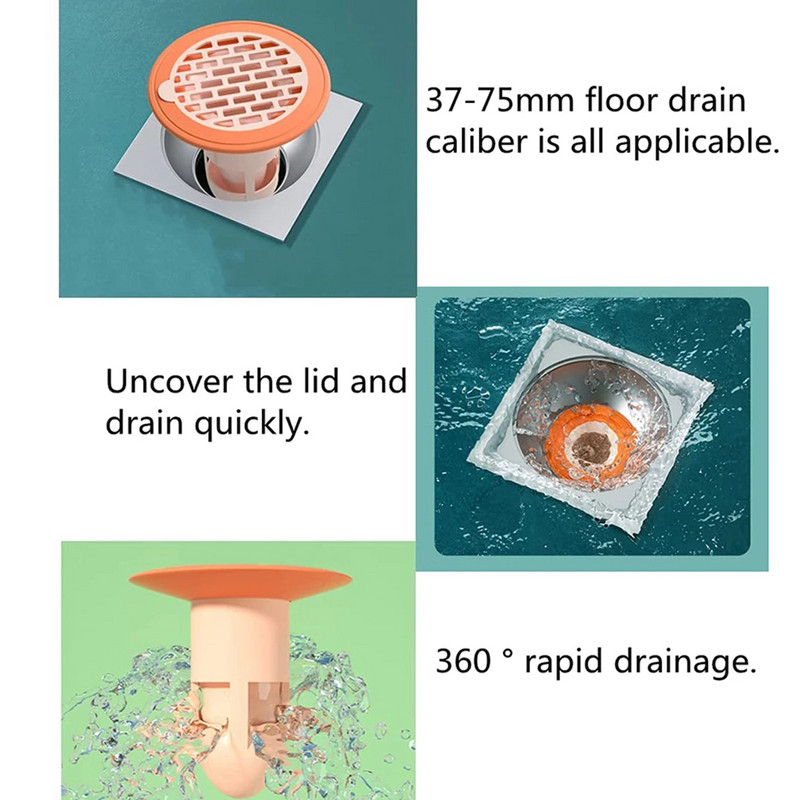 37-75mm floor drain caliber is all applicable.

Uncover the lid and drain quickly.

360 ° rapid drainage.