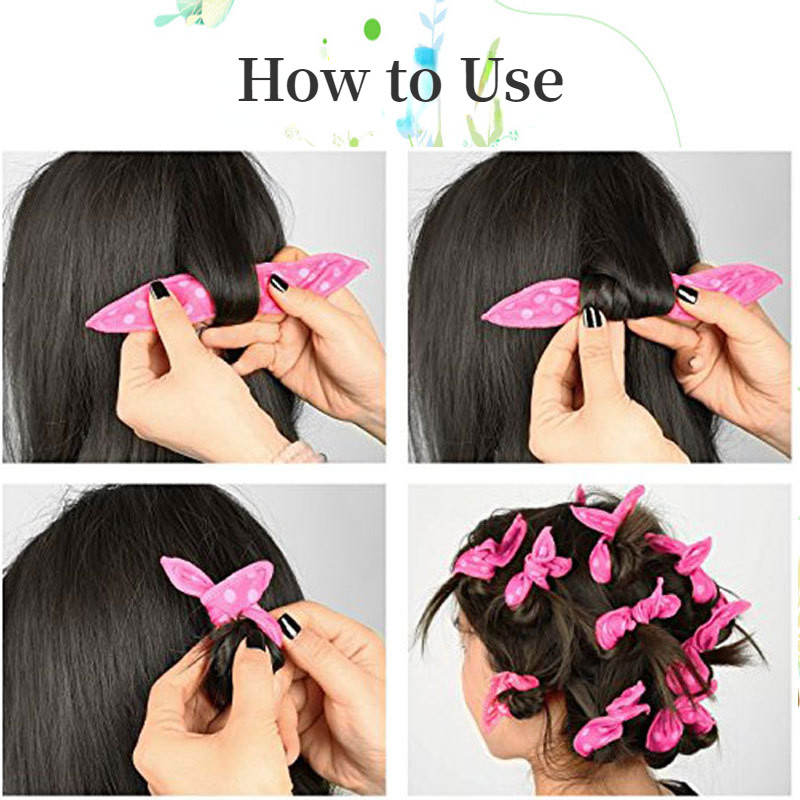 How to Use