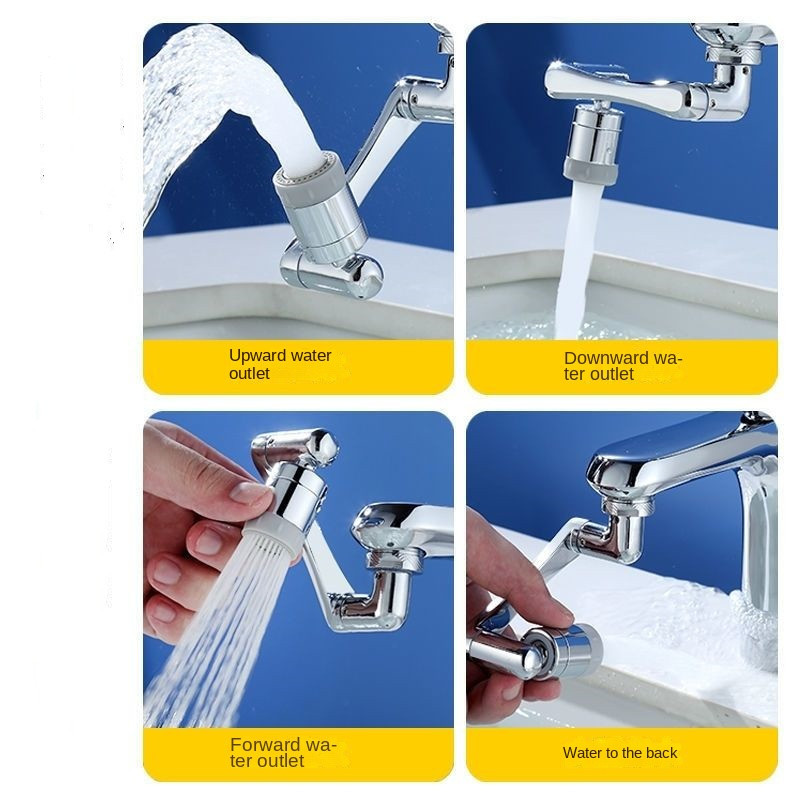 Upward water outlet

Downward water outlet

Forward water outlet

Water to the back