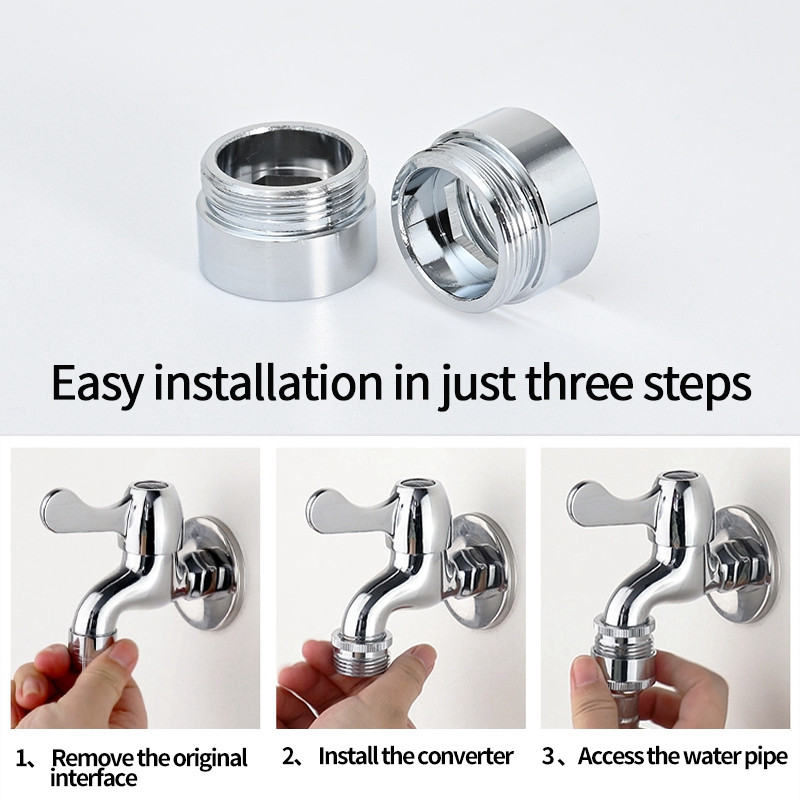 Easy installation in just three steps

1、Remove the original interface

2、Install the converter

3、Access the water pipe