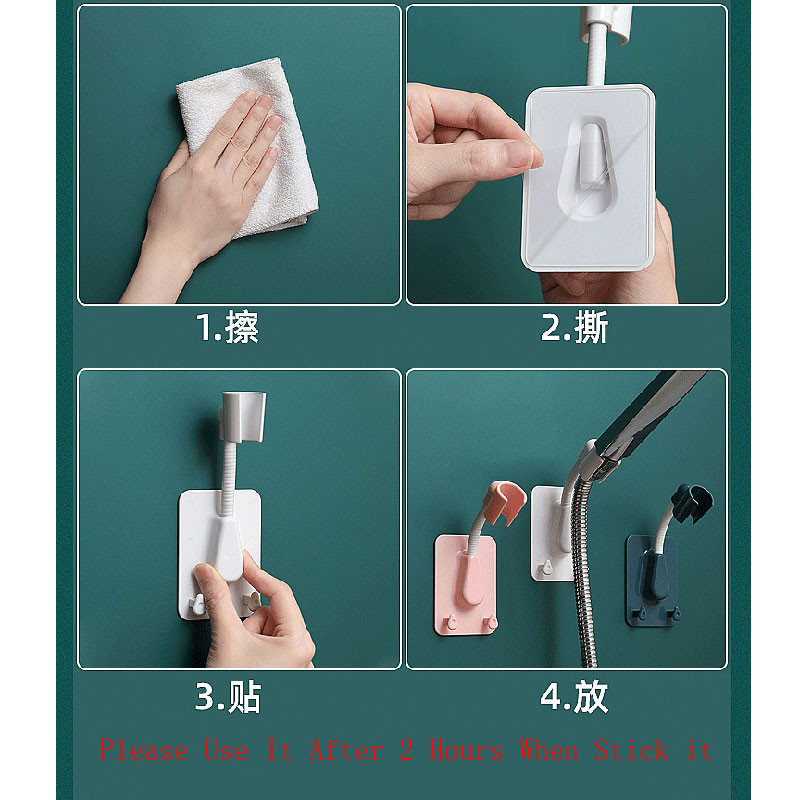 1.擦

2.撕

3.贴

4.放

Please Use It After 2 Hours When Stick it