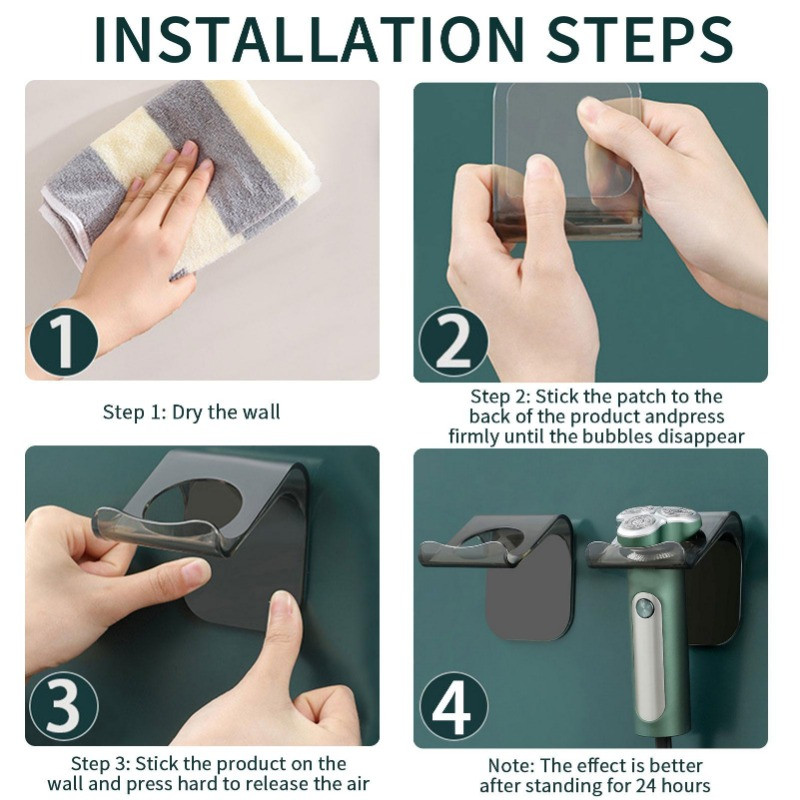 INSTALLATION STEPS

1

Step 1: Dry the wall

2

Step 2: Stick the patch to the back of the product andpress firmly until the bubbles disappear

3

Step 3: Stick the product on the wall and press hard to release the air

4

Note: The effect is better after standing for 24 hours