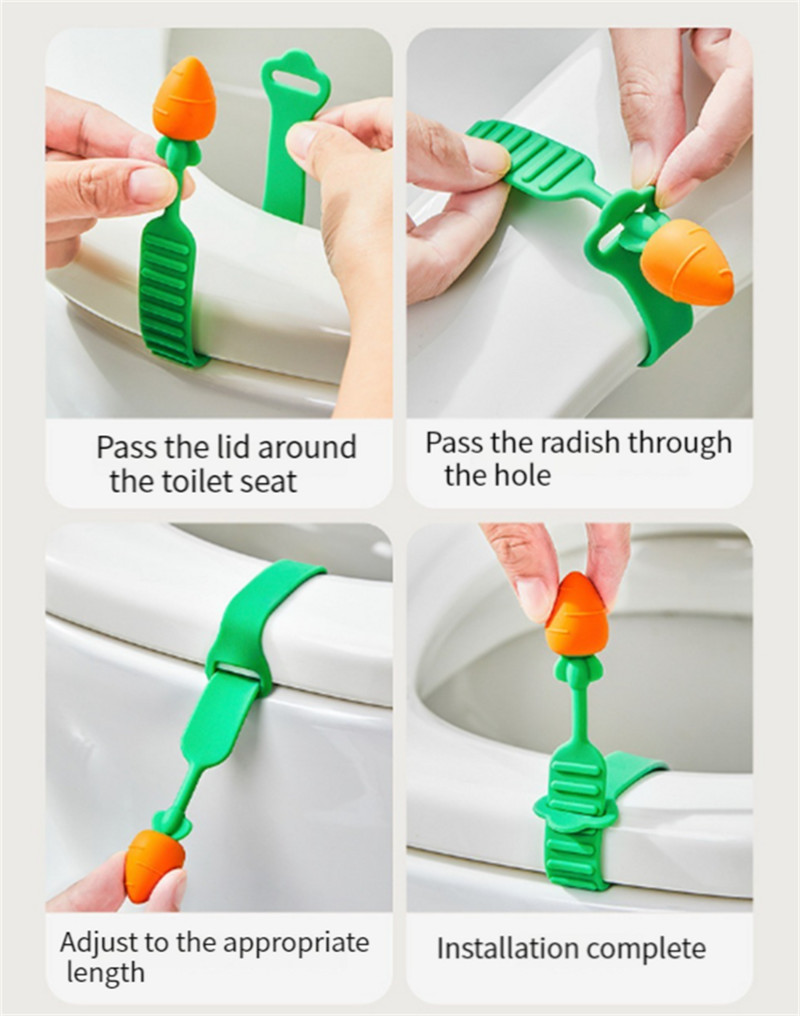 Pass the lid around the toilet seat

Pass the radish through the hole

Adjust to the appropriate length

Installation complete