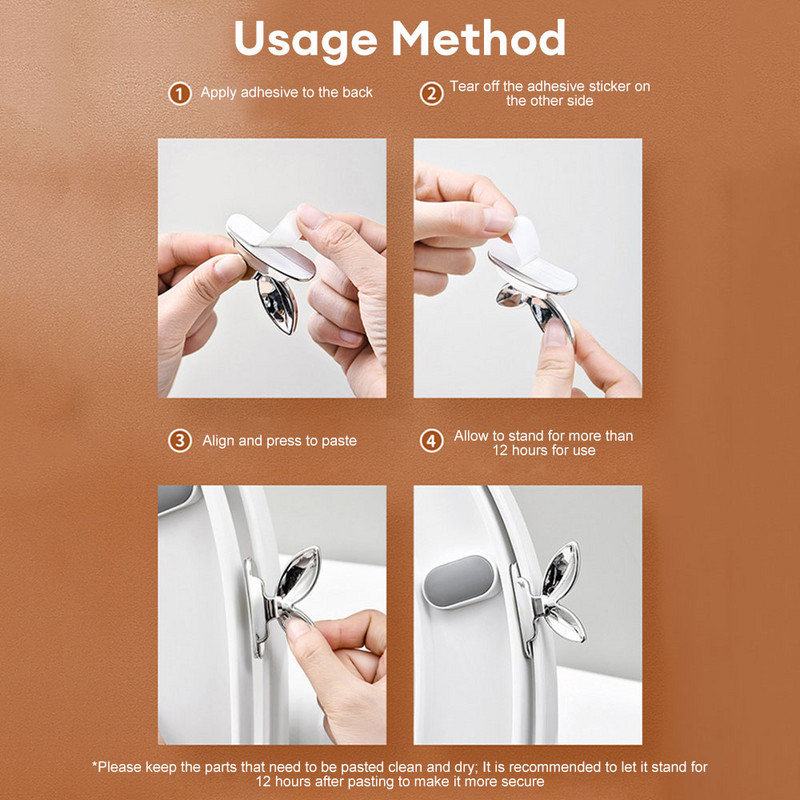 Usage Method

1 Apply adhesive to the back

2 Tear off the adhesive sticker on the other side

3 Align and press to paste

4 Allow to stand for more than 12 hours for use

*Please keep the parts that need to be pasted clean and dry; It is recommended to let it stand for 12 hours after pasting to make it more secure