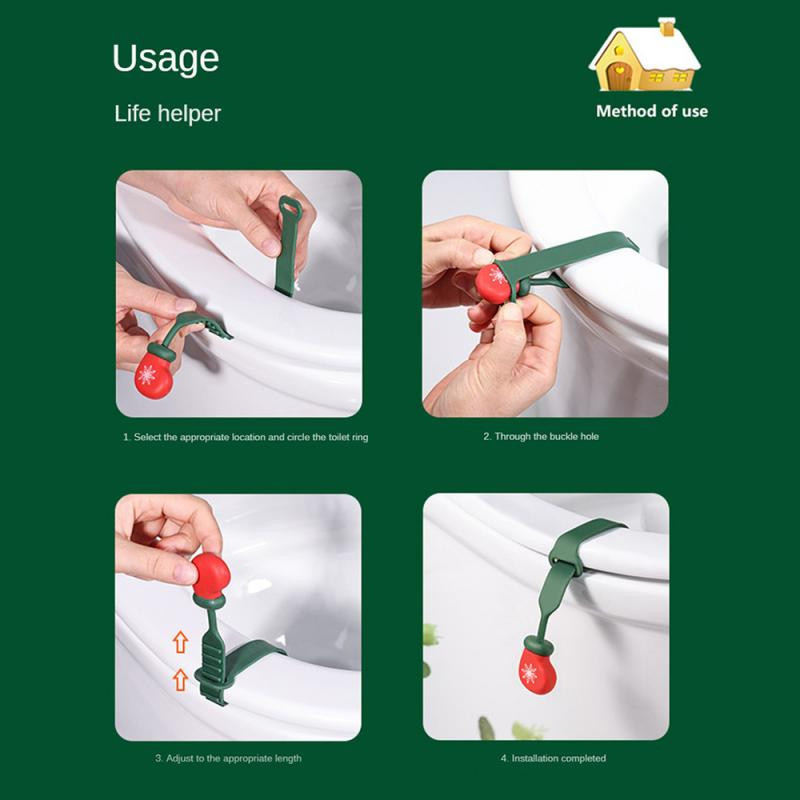 Usage

Life helper

Method of use

1. Select the appropriate location and circle the toilet ring

2. Through the buckle hole

3. Adjust to the appropriate length

4. Installation completed