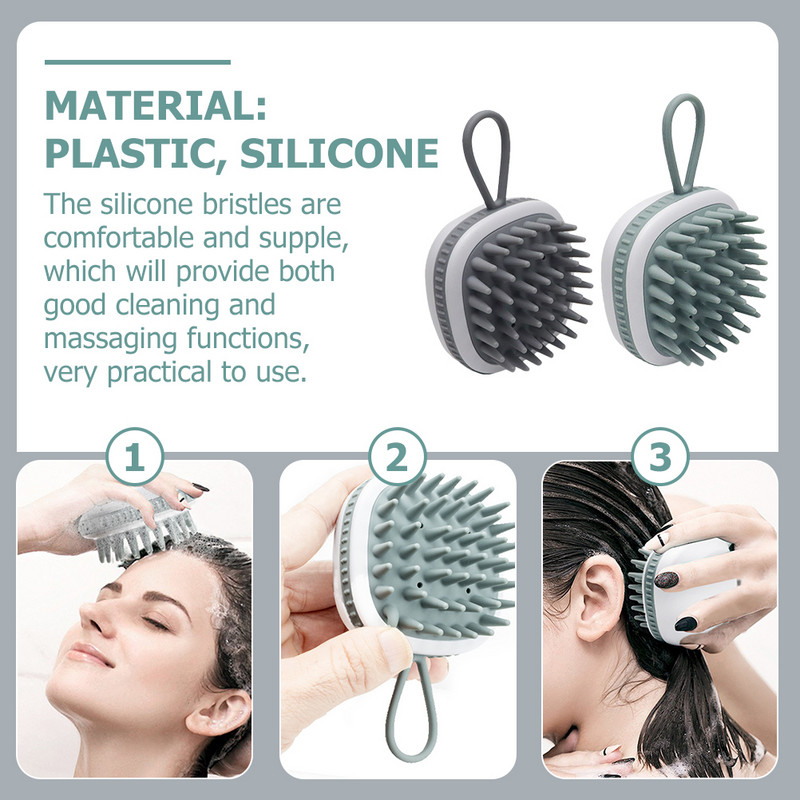 MATERIAL:
PLASTIC, SILICONE

The silicone bristles are comfortable and supple, which will provide both good cleaning and massaging functions, very practical to use.

1

2

3